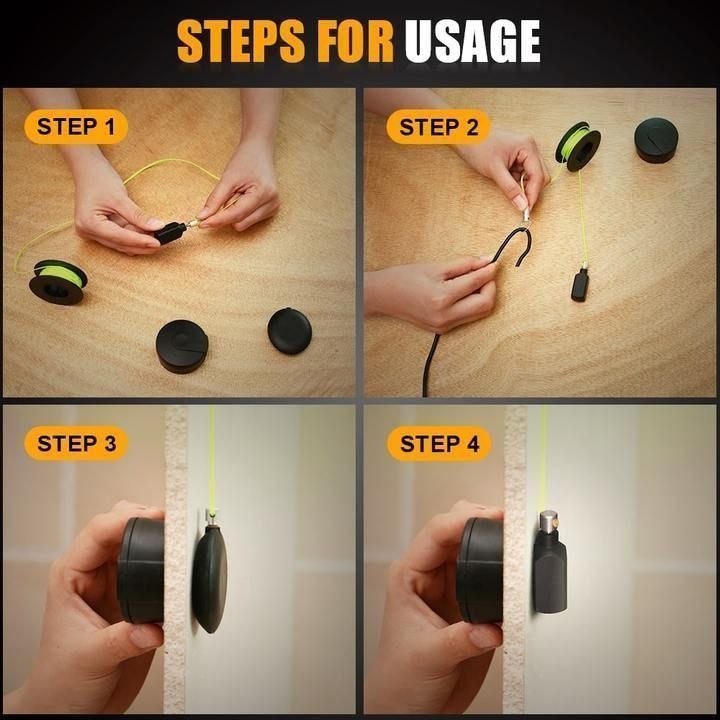 STEPS FOR USAGE

STEP 1

STEP 2

STEP 3

STEP 4