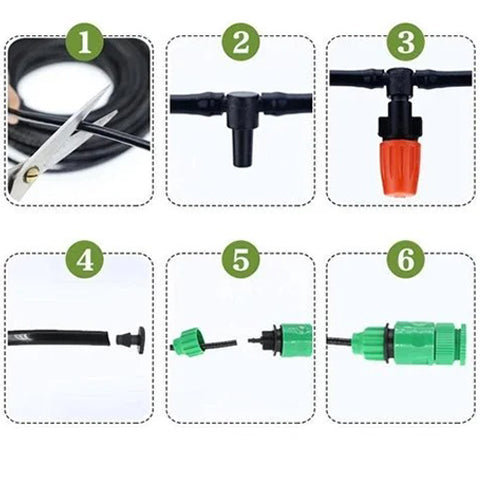 1

2

3

4

5

6