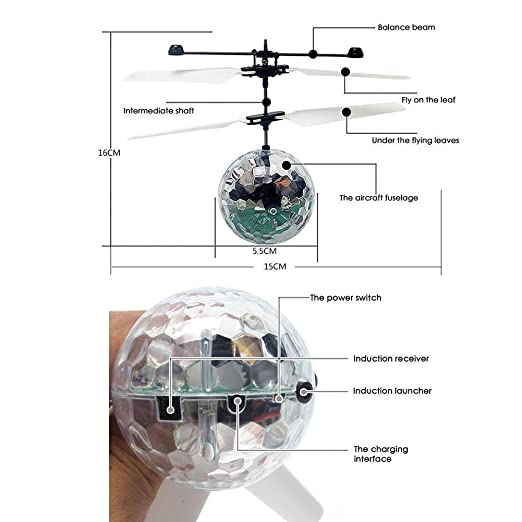 Balance beam

Fly on the leaf

Intermediate shaft

Under the flying leaves

16CM

The aircraft fuselage

5.5CM

15CM

The power switch

Induction receiver

Induction launcher

The charging interface